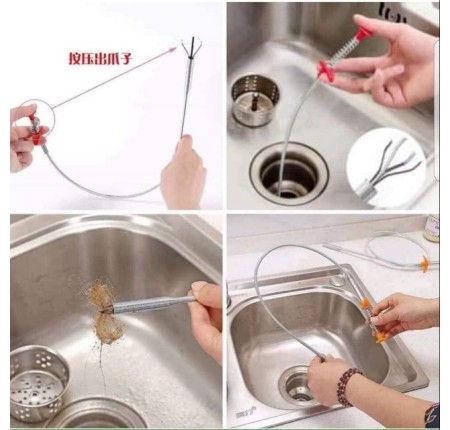 按压出爪子